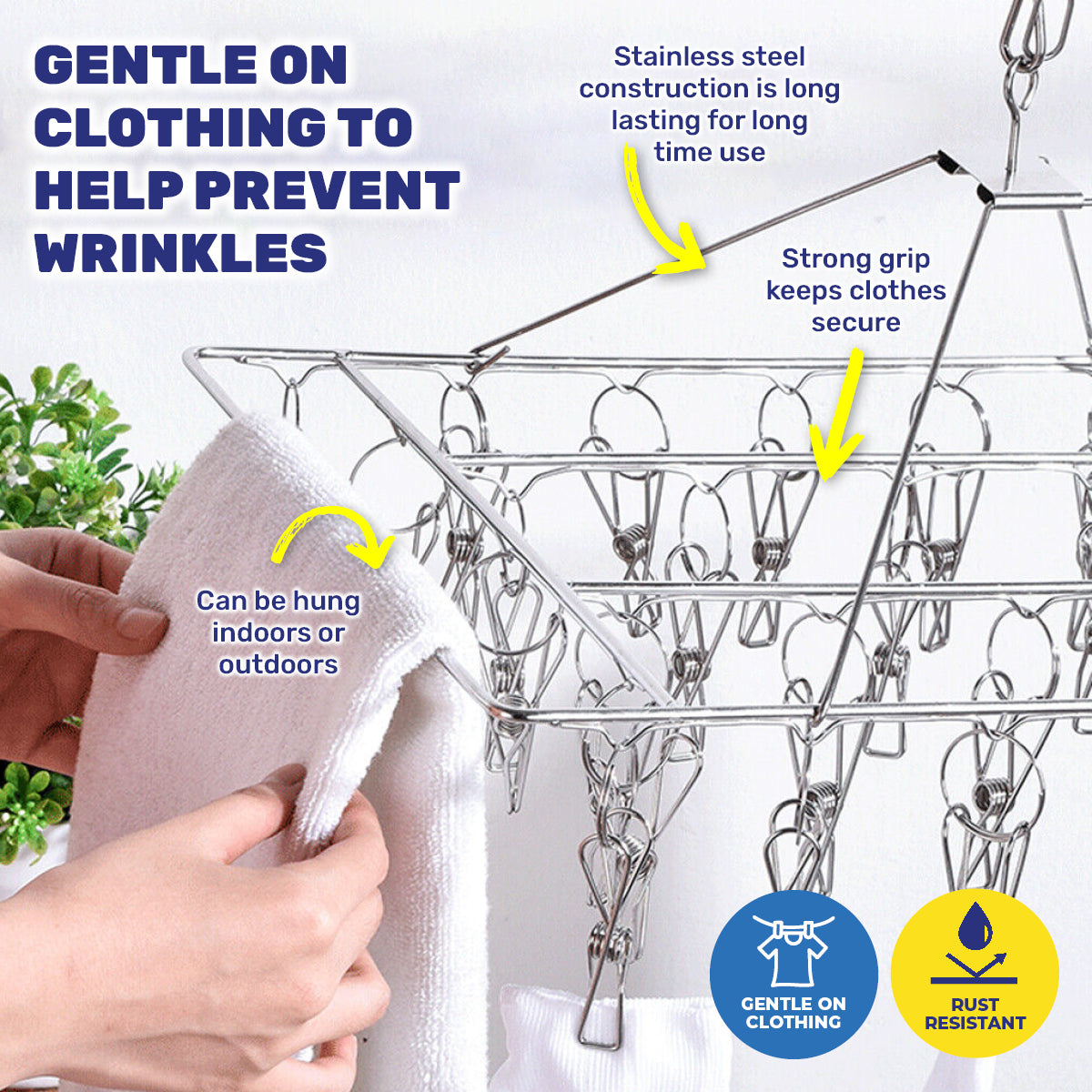 GENTLE ON CLOTHING TO HELP PREVENT WRINKLES

Stainless steel construction is long lasting for long time use

Strong grip keeps clothes secure

Can be hung indoors or outdoors

GENTLE ON CLOTHING

RUST RESISTANT