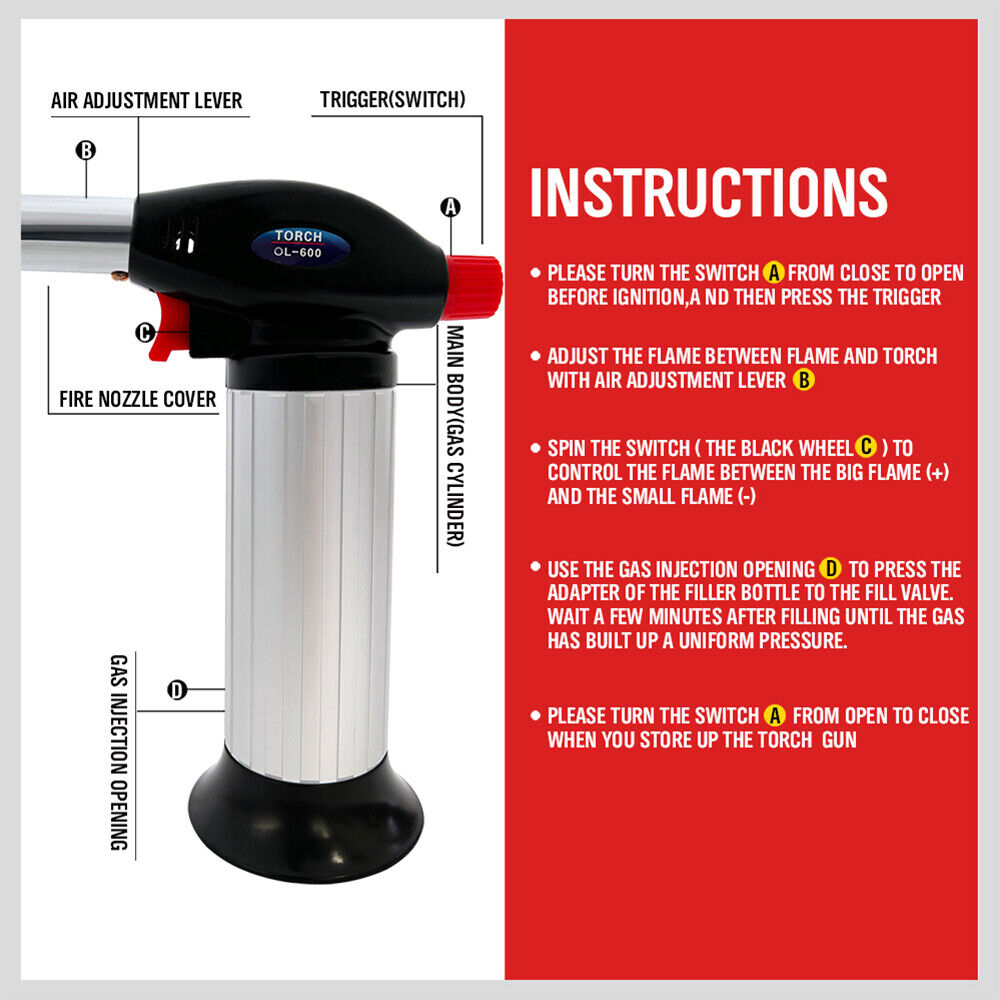 AIR ADJUSTMENT LEVER

TRIGGER(SWITCH)

B

A

TORCH
OL-600

C

FIRE NOZZLE COVER

MAIN BODY(GAS CYLINDER)

D

GAS INJECTION OPENING

INSTRUCTIONS

• PLEASE TURN THE SWITCH A FROM CLOSE TO OPEN BEFORE IGNITION,A ND THEN PRESS THE TRIGGER

• ADJUST THE FLAME BETWEEN FLAME AND TORCH WITH AIR ADJUSTMENT LEVER B

• SPIN THE SWITCH ( THE BLACK WHEEL C ) TO CONTROL THE FLAME BETWEEN THE BIG FLAME (+) AND THE SMALL FLAME (-)

• USE THE GAS INJECTION OPENING D TO PRESS THE ADAPTER OF THE FILLER BOTTLE TO THE FILL VALVE. WAIT A FEW MINUTES AFTER FILLING UNTIL THE GAS HAS BUILT UP A UNIFORM PRESSURE.

• PLEASE TURN THE SWITCH A FROM OPEN TO CLOSE WHEN YOU STORE UP THE TORCH GUN