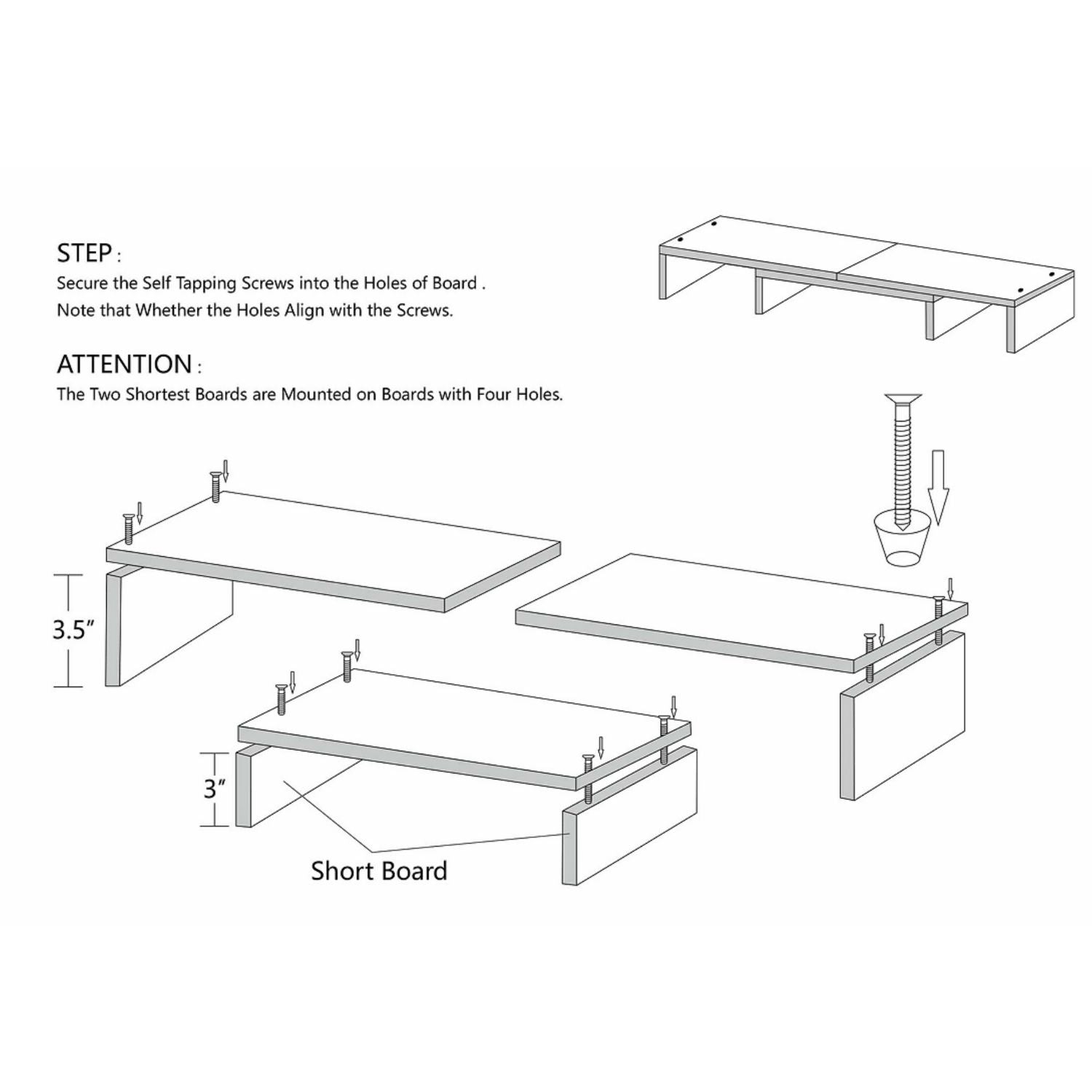 STEP :
Secure the Self Tapping Screws into the Holes of Board .
Note that Whether the Holes Align with the Screws.

ATTENTION :
The Two Shortest Boards are Mounted on Boards with Four Holes.

3.5″

3″

Short Board