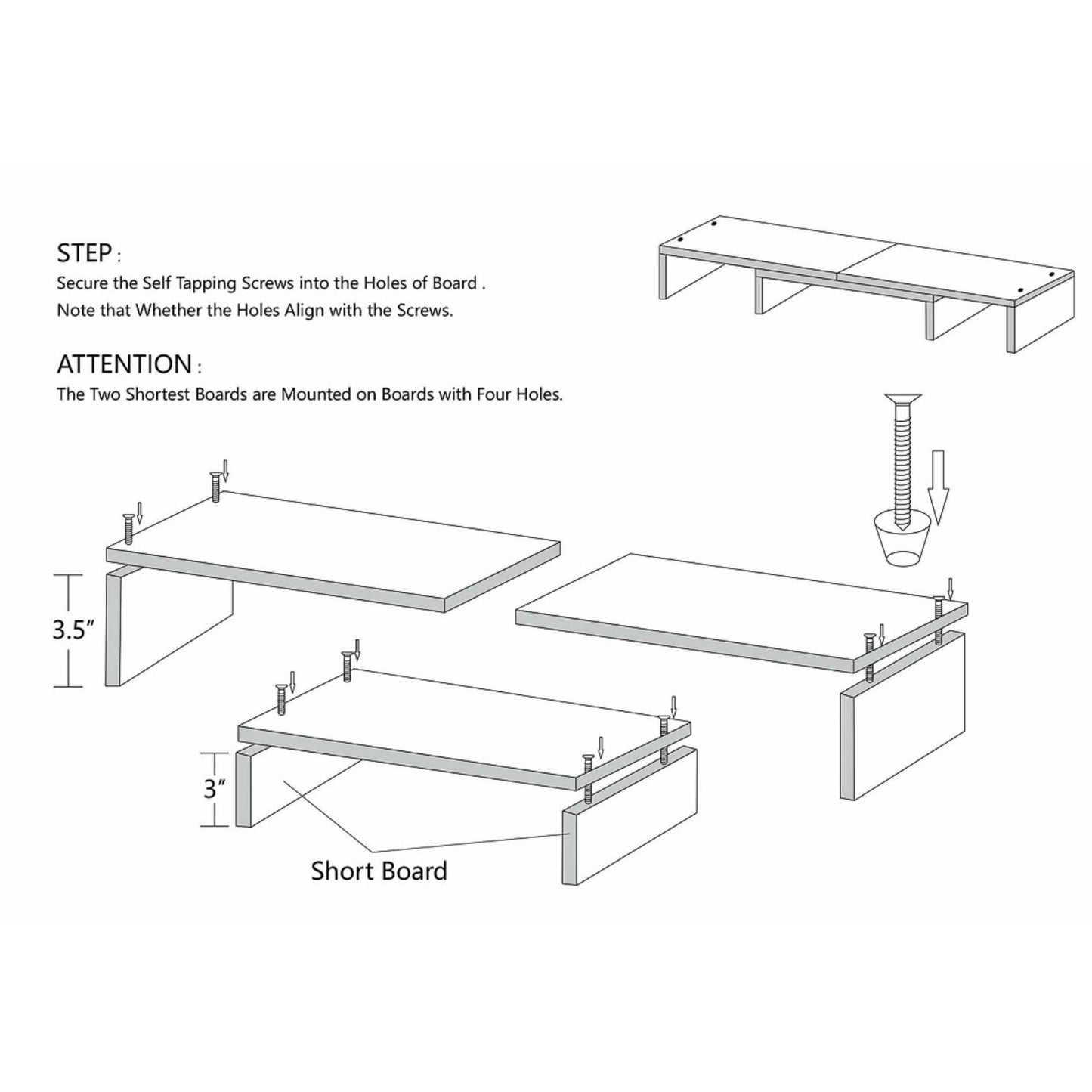 STEP :
Secure the Self Tapping Screws into the Holes of Board .
Note that Whether the Holes Align with the Screws.

ATTENTION :
The Two Shortest Boards are Mounted on Boards with Four Holes.

3.5″

3″

Short Board