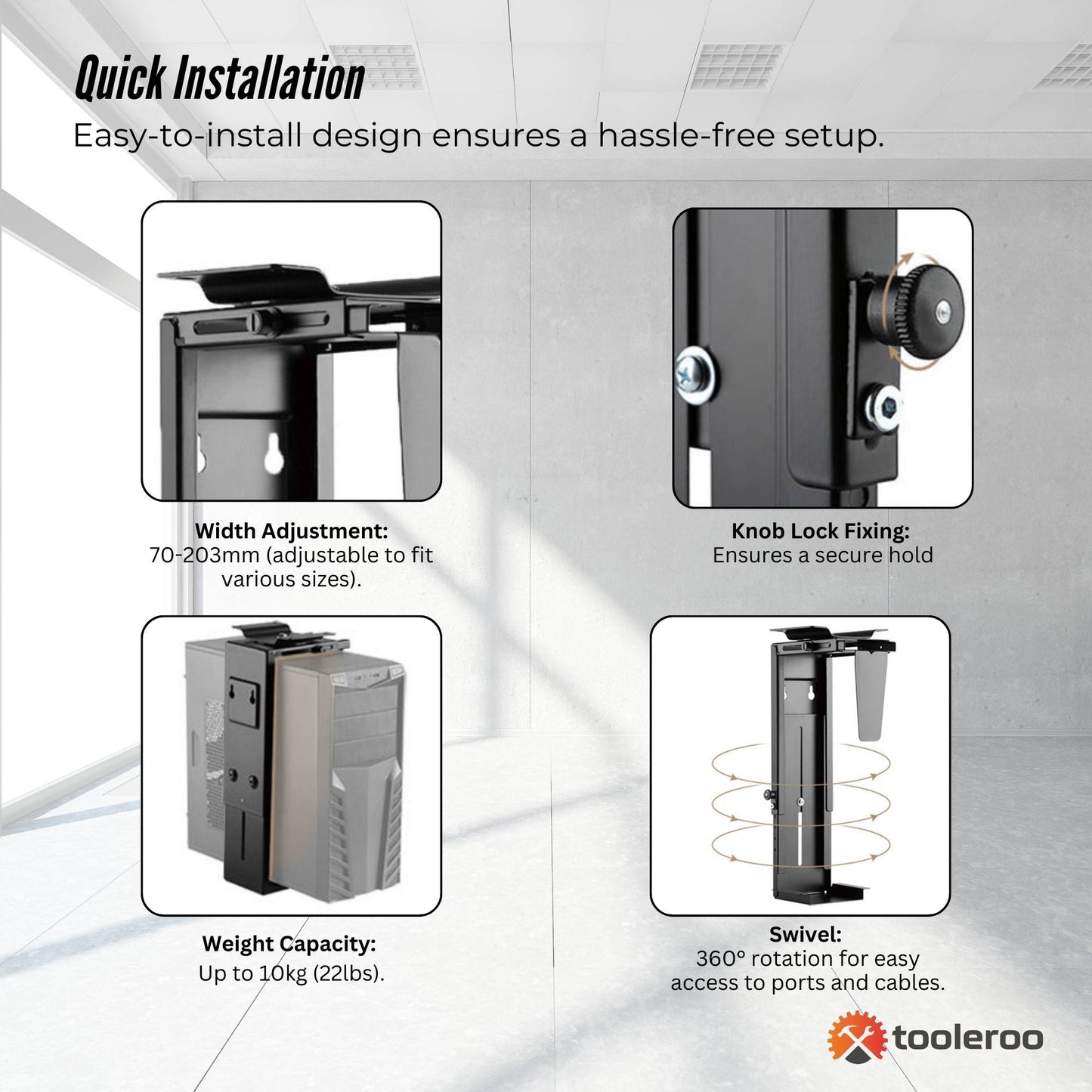 Quick Installation
Easy-to-install design ensures a hassle-free setup.

Width Adjustment:
70-203mm (adjustable to fit various sizes).

Knob Lock Fixing:
Ensures a secure hold

Weight Capacity:
Up to 10kg (22lbs).

Swivel:
360° rotation for easy access to ports and cables.

tooleroo