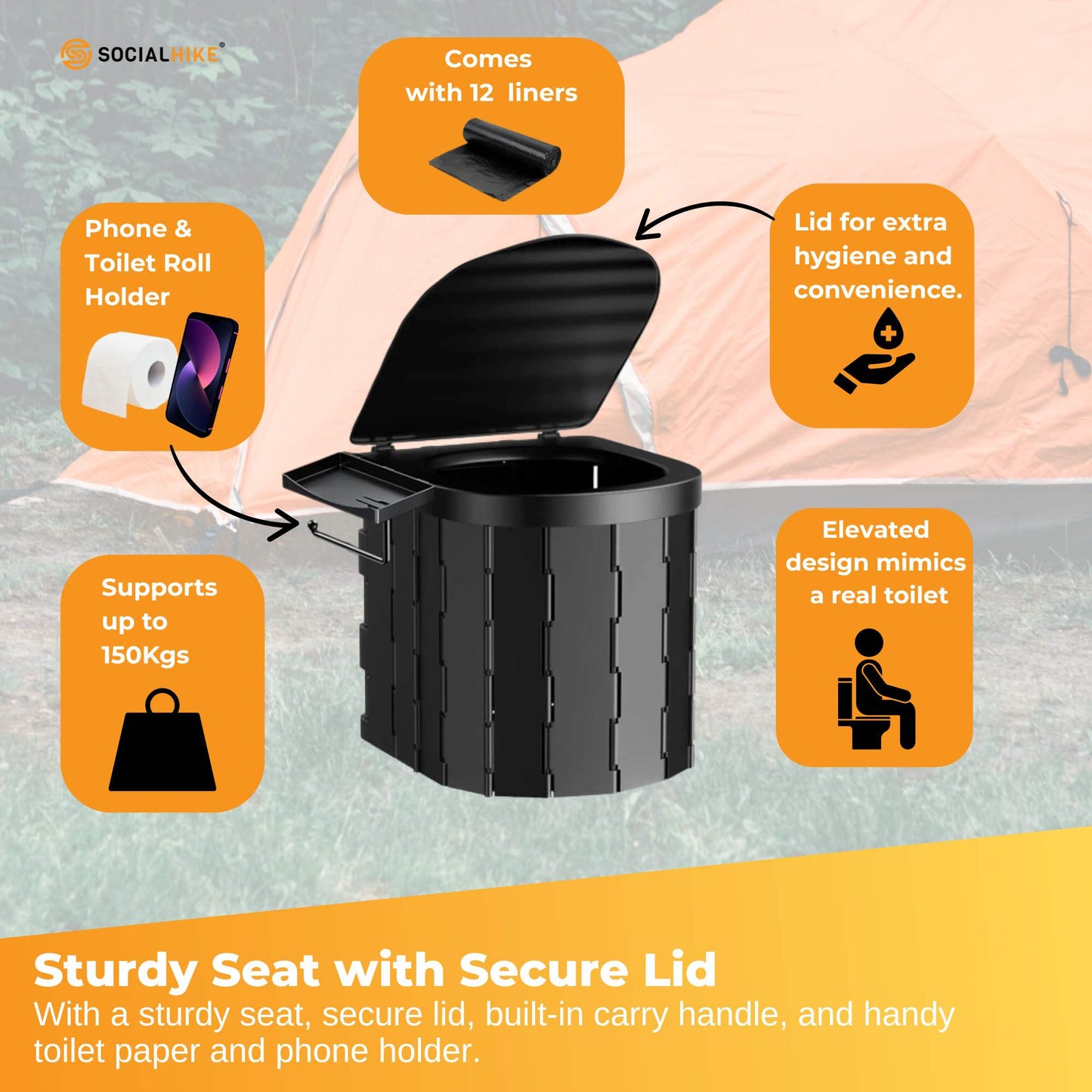 SOCIALHIKE®

Comes with 12 liners

Phone & Toilet Roll Holder

Lid for extra hygiene and convenience.

Supports up to 150Kgs

Elevated design mimics a real toilet

Sturdy Seat with Secure Lid
With a sturdy seat, secure lid, built-in carry handle, and handy toilet paper and phone holder.