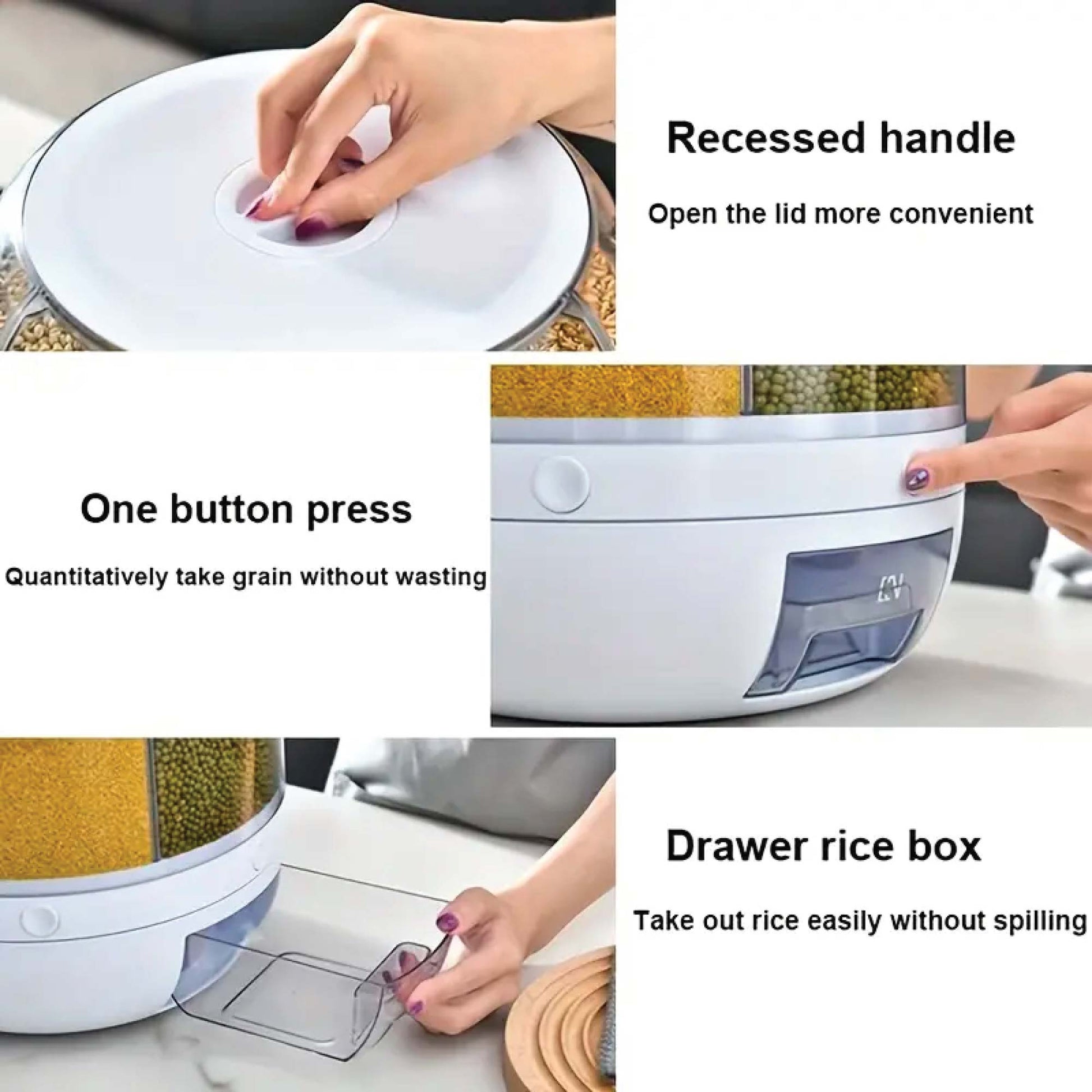 Recessed handle

Open the lid more convenient

One button press

Quantitatively take grain without wasting

Drawer rice box

Take out rice easily without spilling