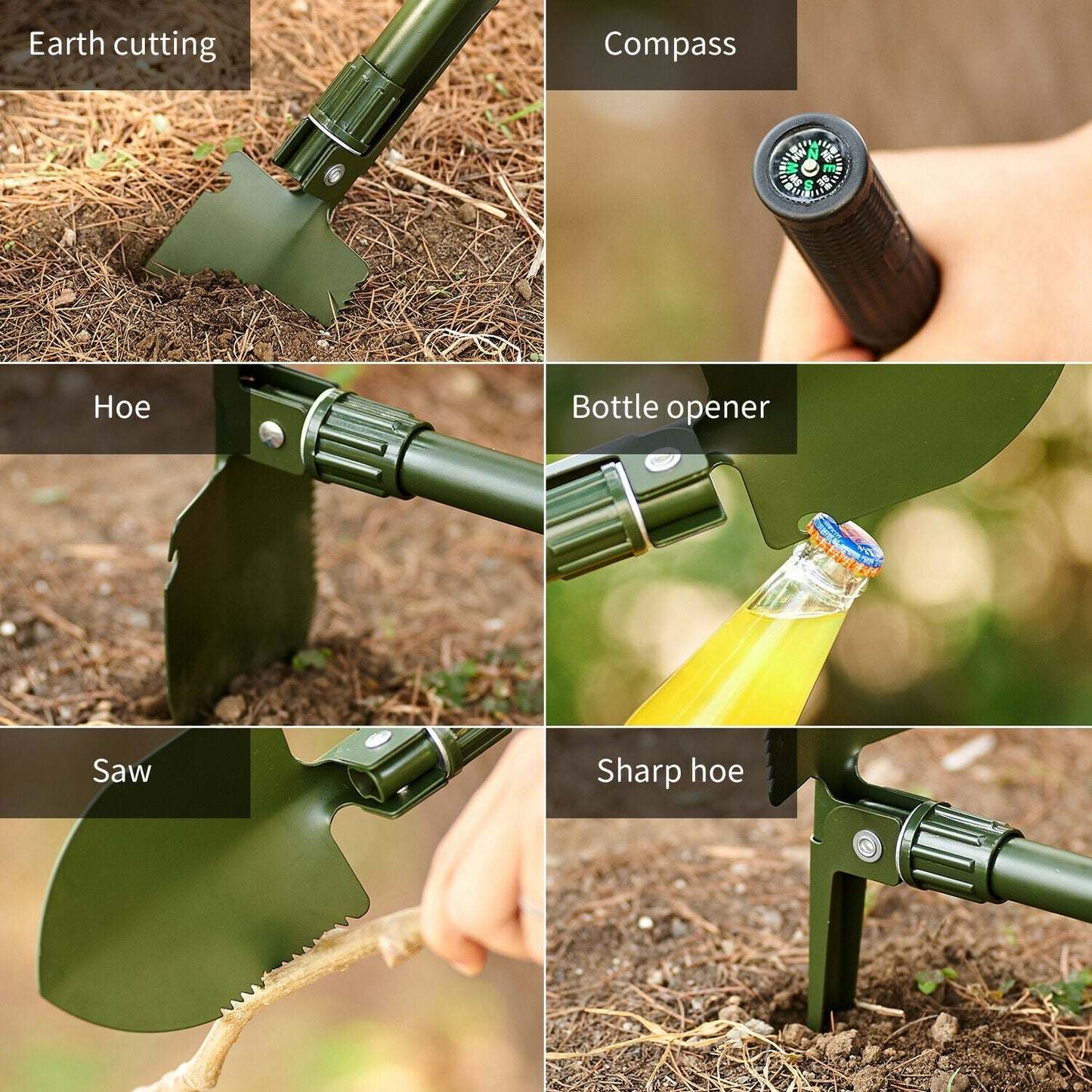 Earth cutting

Compass

Hoe

Bottle opener

Saw

Sharp hoe