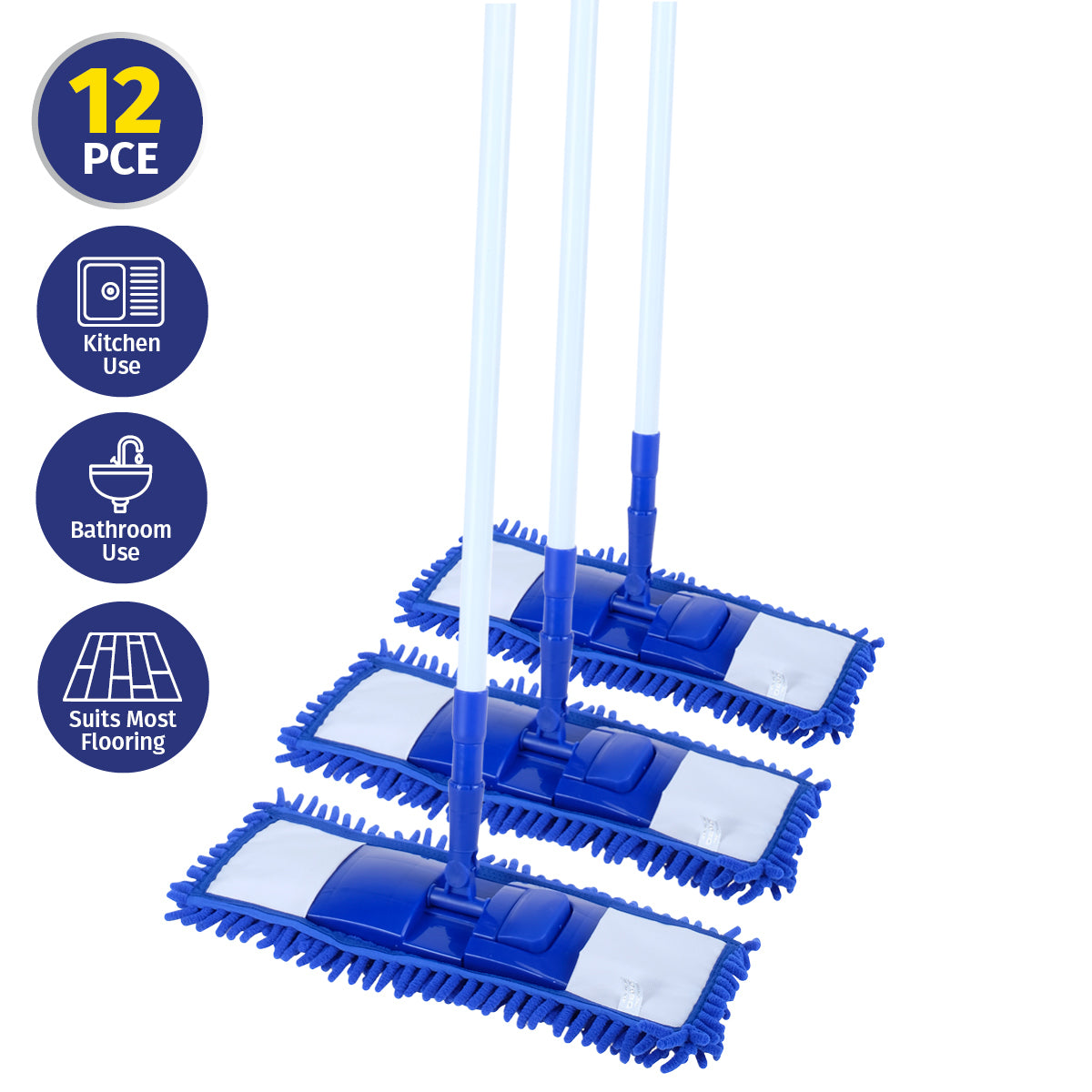 12
PCE

Kitchen Use

Bathroom Use

Suits Most Flooring