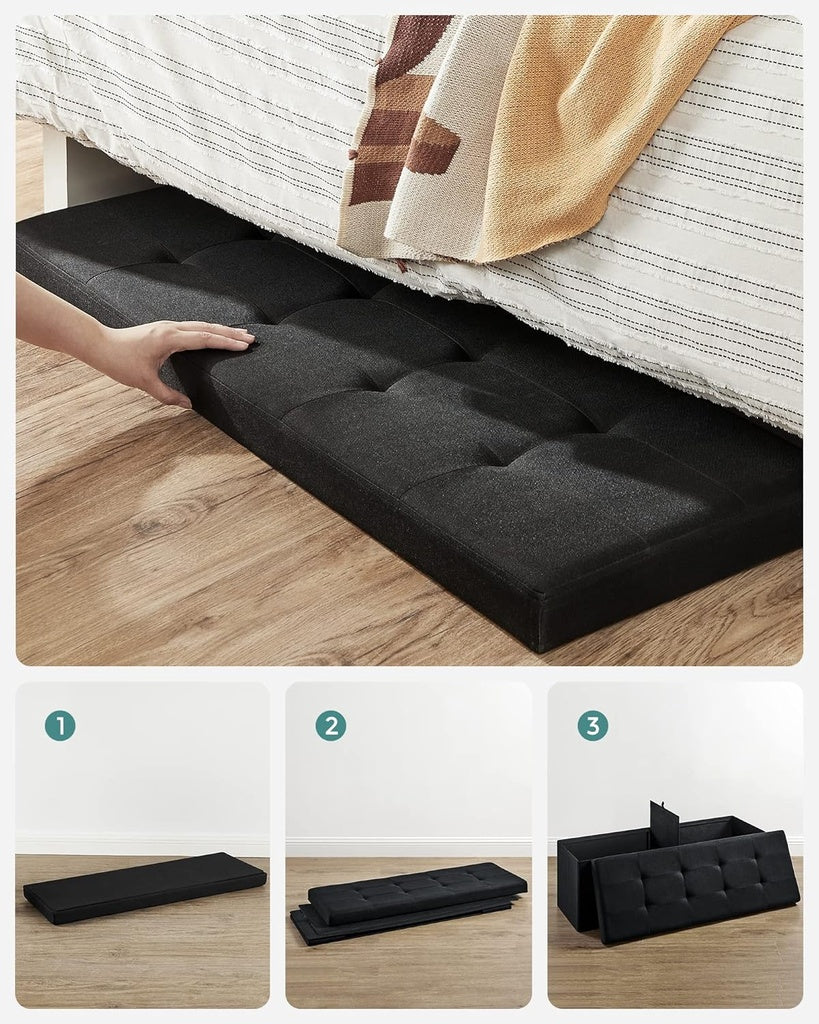 1

2

3