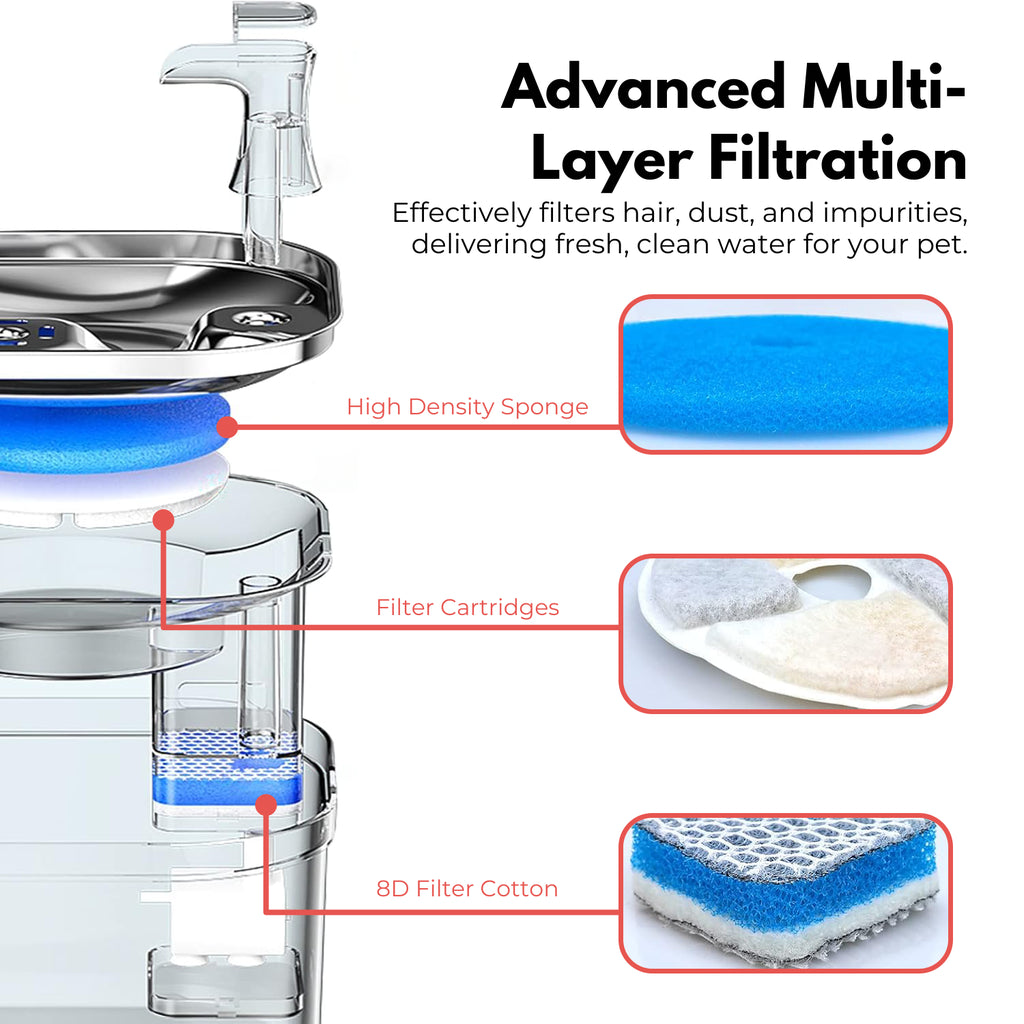 Advanced Multi-Layer Filtration

Effectively filters hair, dust, and impurities, delivering fresh, clean water for your pet.

High Density Sponge

Filter Cartridges

8D Filter Cotton